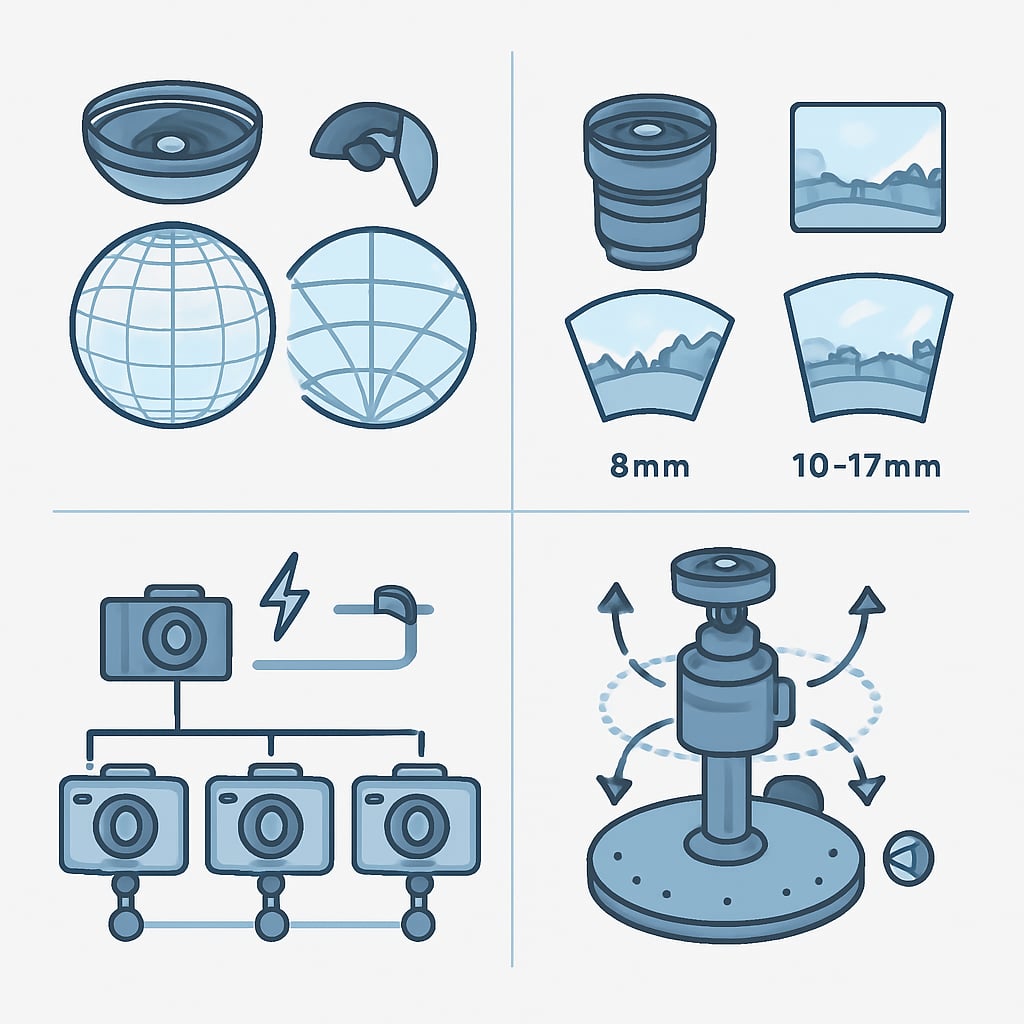 8mm

10-17mm